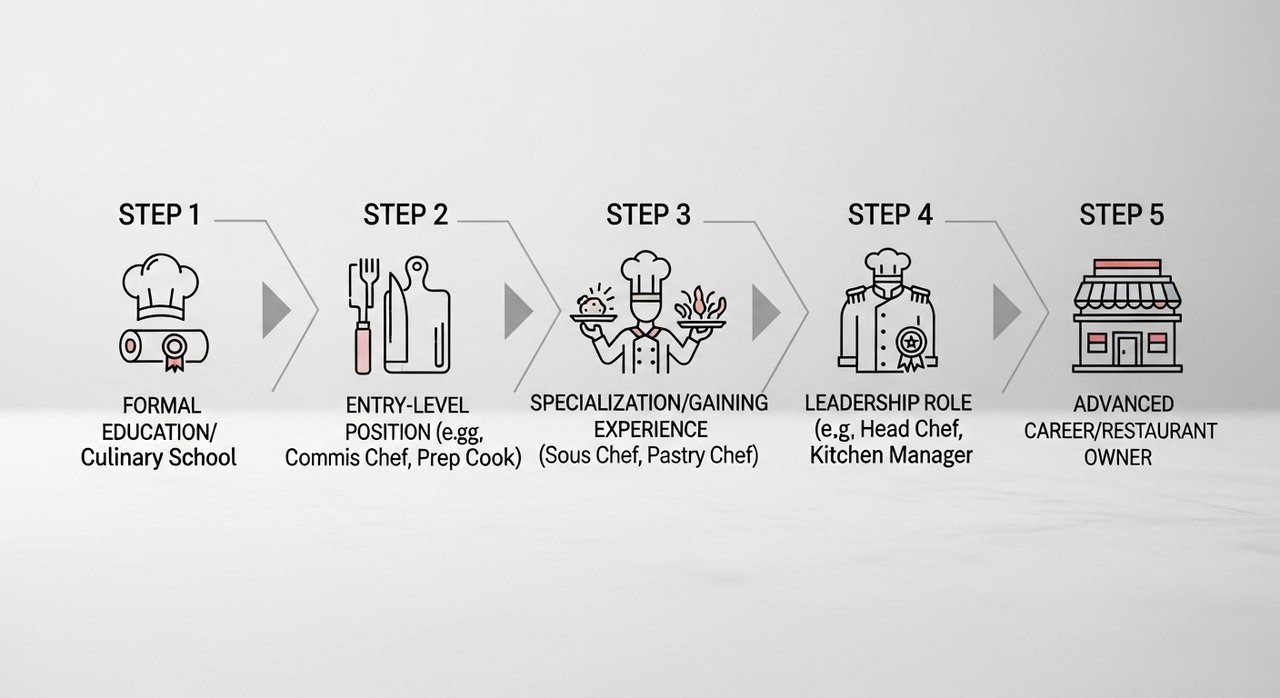 STEP 1

FORMAL EDUCATION/ Culinary School

STEP 2

ENTRY-LEVEL POSITION (e.gg, Commis Chef, Prep Cook)

STEP 3

SPECIALIZATION/GAINING EXPERIENCE (Sous Chef, Pastry Chef)

STEP 4

LEADERSHIP ROLE (e.g, Head Chef, Kitchen Manager

STEP 5

ADVANCED CAREER/RESTAURANT OWNER